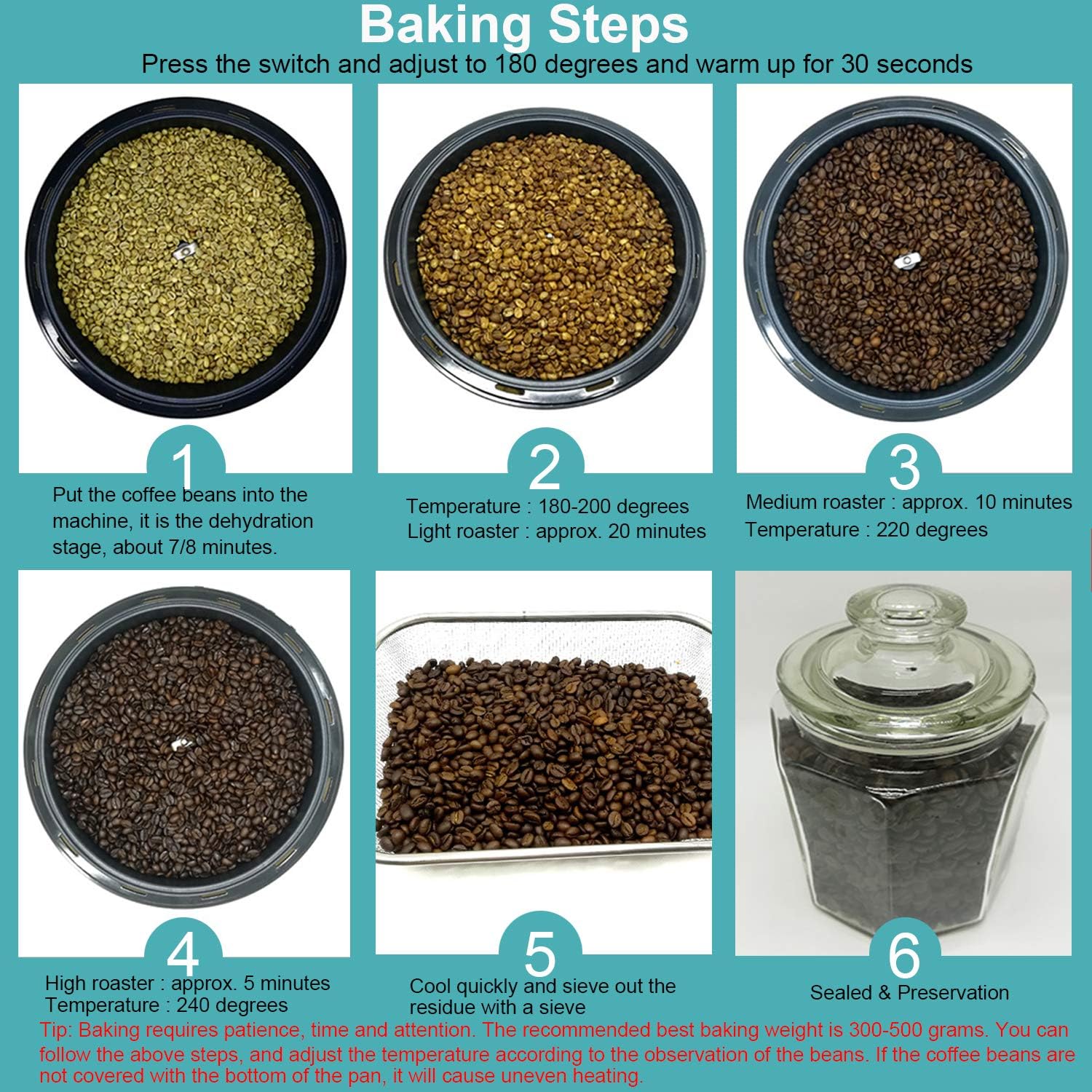 Baking Steps

Press the switch and adjust to 180 degrees and warm up for 30 seconds

1

Put the coffee beans into the machine, it is the dehydration stage, about 7/8 minutes.

2

Temperature : 180-200 degrees
Light roaster : approx. 20 minutes

3

Medium roaster : approx. 10 minutes
Temperature : 220 degrees

4

High roaster : approx. 5 minutes
Temperature : 240 degrees

5

Cool quickly and sieve out the residue with a sieve

6

Sealed & Preservation

Tip: Baking requires patience, time and attention. The recommended best baking weight is 300-500 grams. You can follow the above steps, and adjust the temperature according to the observation of the beans. If the coffee beans are not covered with the bottom of the pan, it will cause uneven heating.